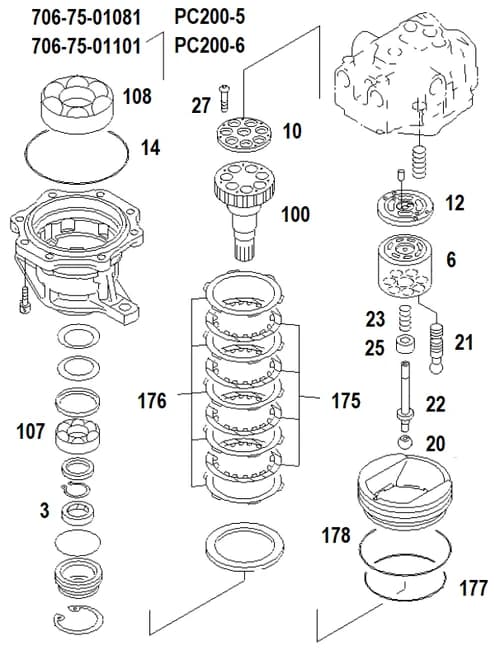 706-75-01081 PC200-5
706-75-01101 PC200-6

108
14
27
10
100
12
6
23
25
21
176
175
22
107
20
3
178
177